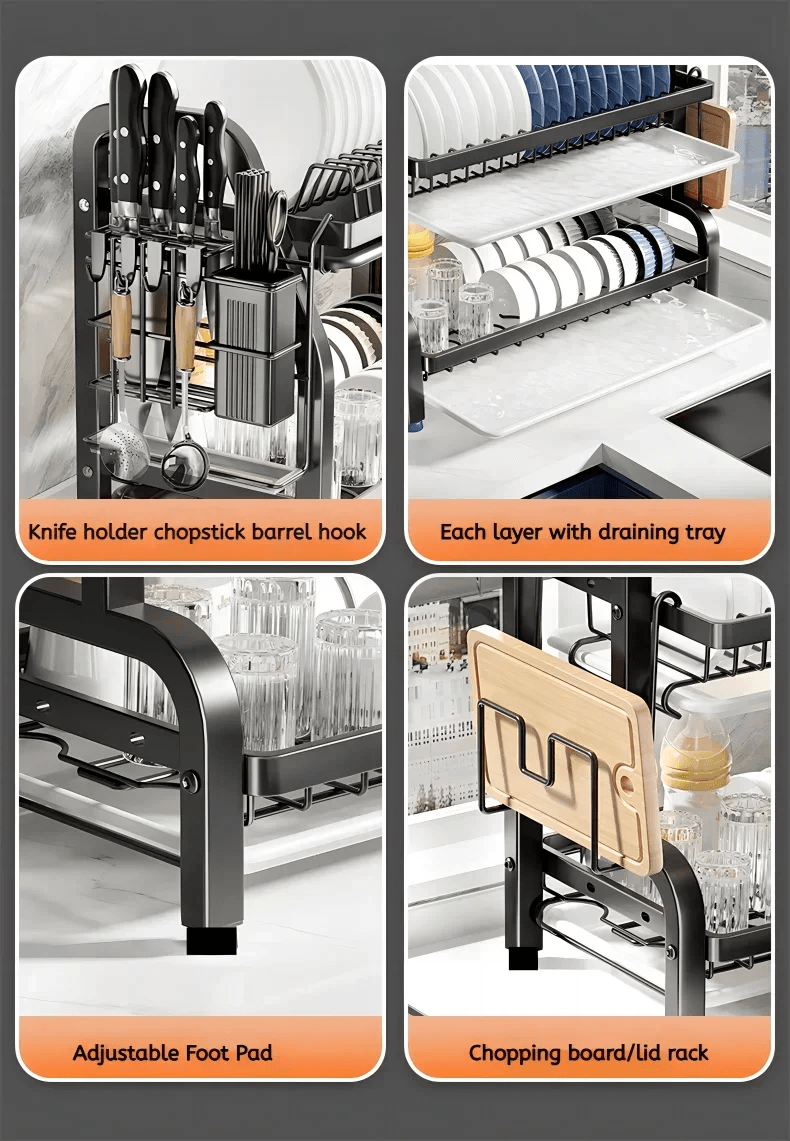 Knife holder chopstick barrel hook

Each layer with draining tray

Adjustable Foot Pad

Chopping board/lid rack